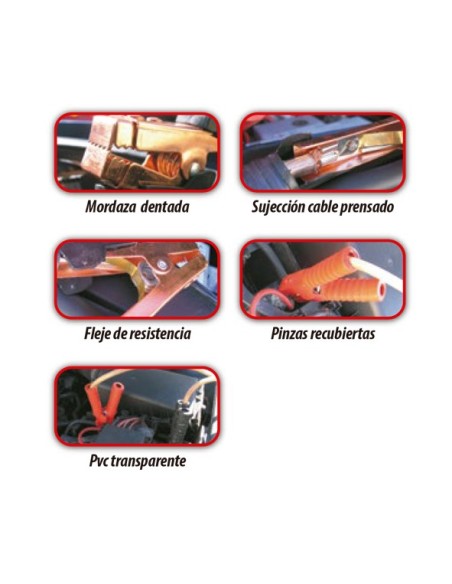 Mordaza dentada

Sujección cable prensado

Fleje de resistencia

Pinzas recubiertas

Pvc transparente